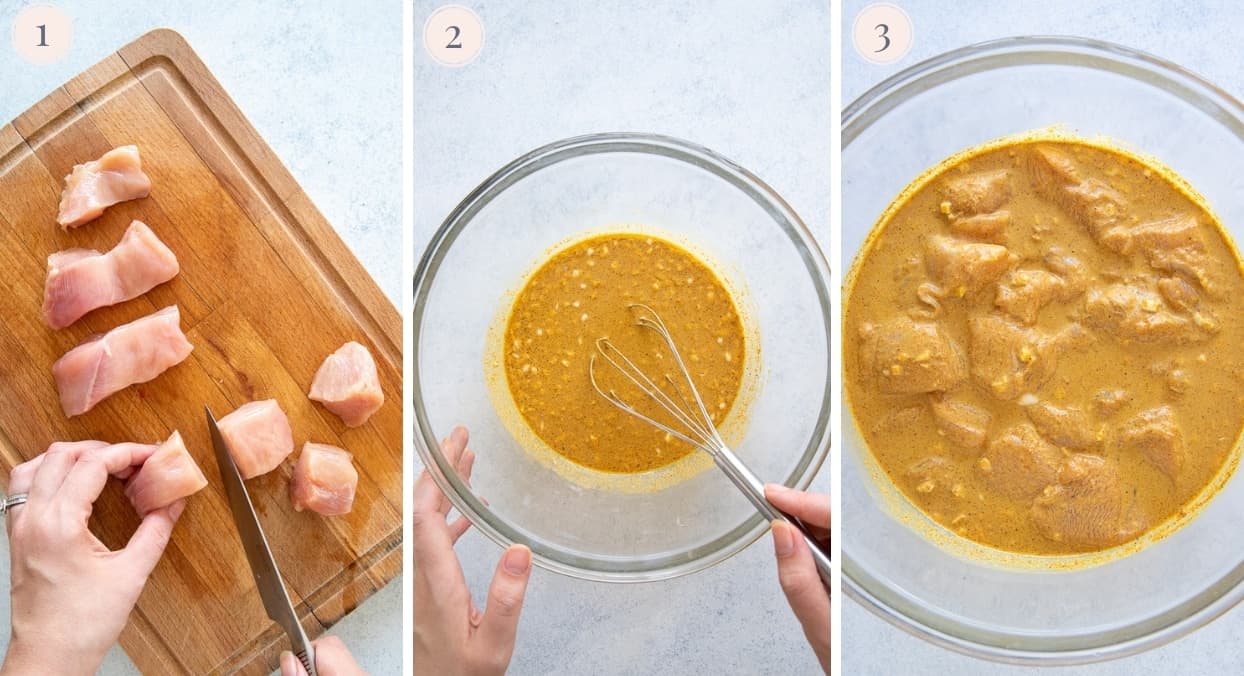 1

2

3