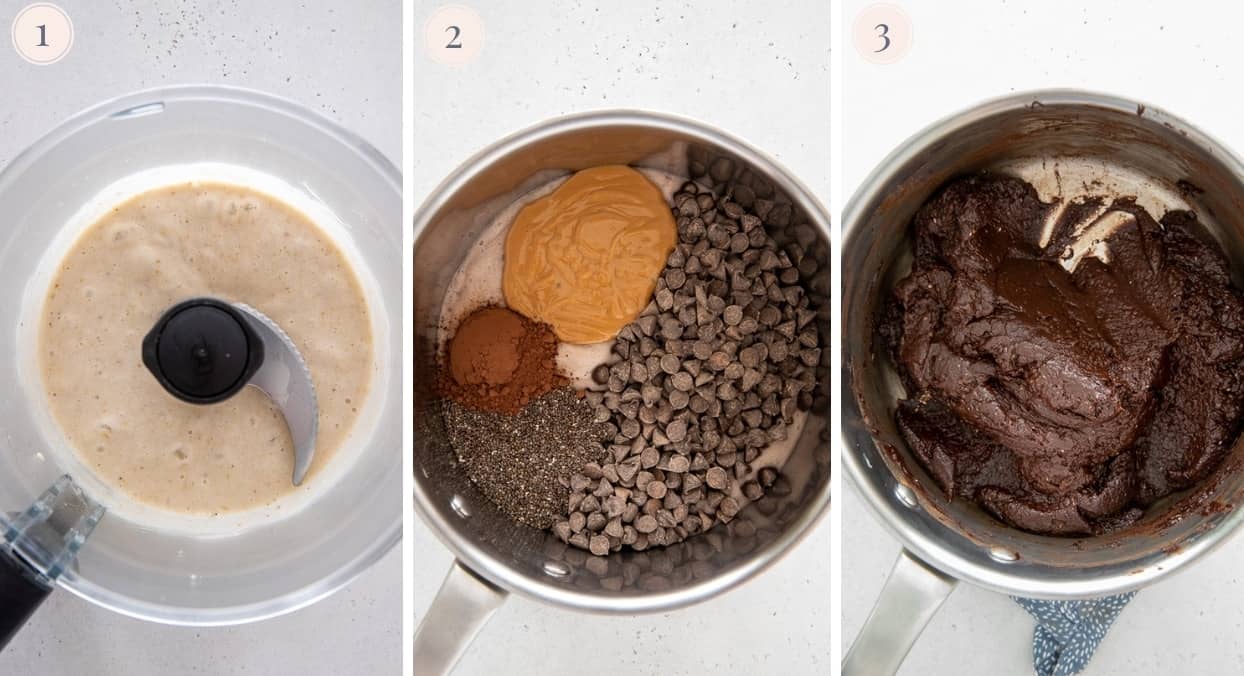 1

2

3