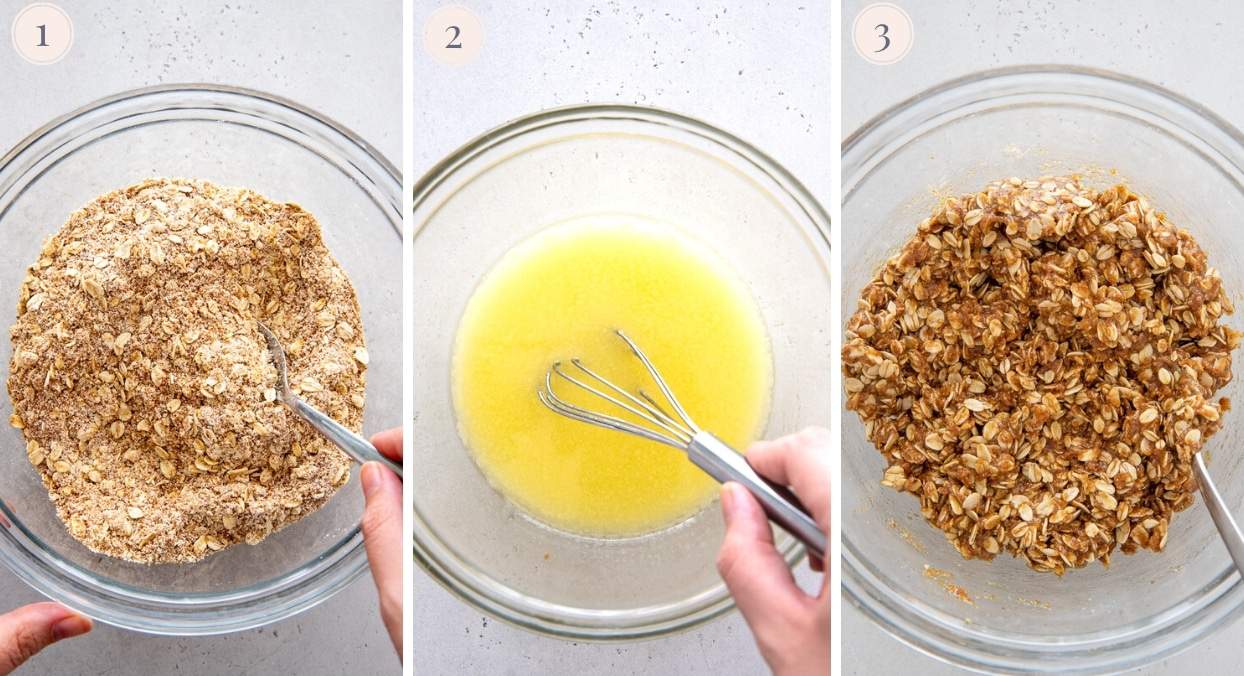 1

2

3