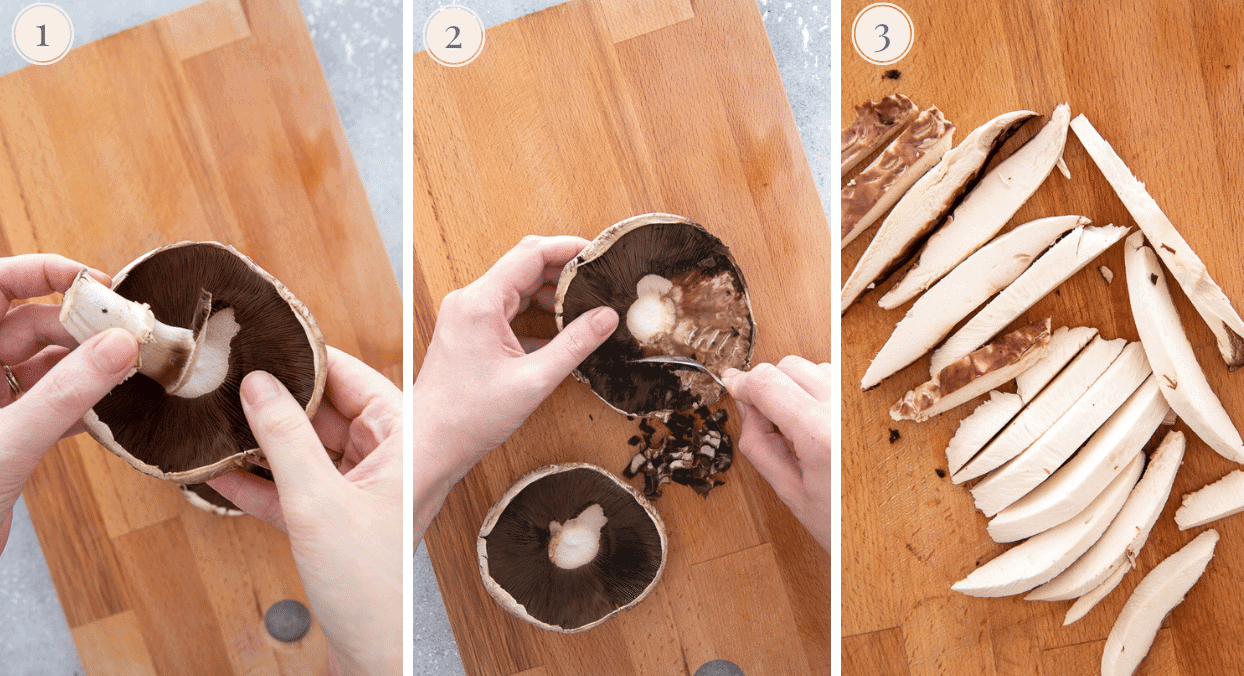 1

2

3