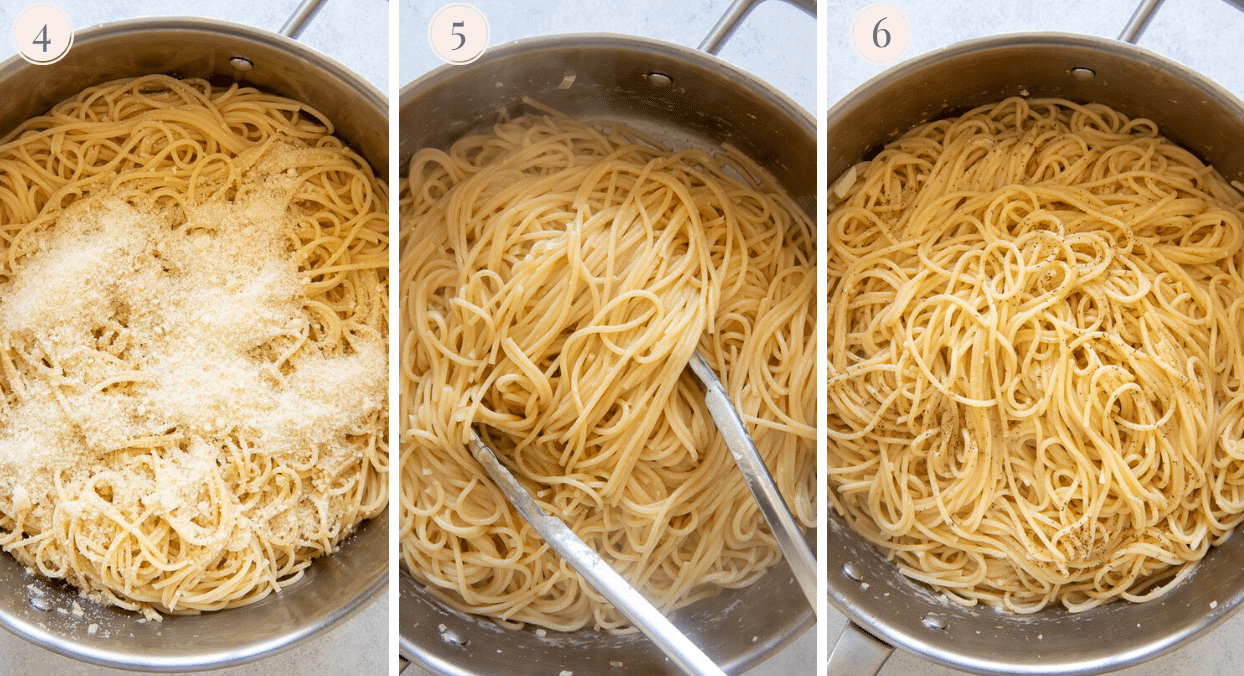 4

5

6