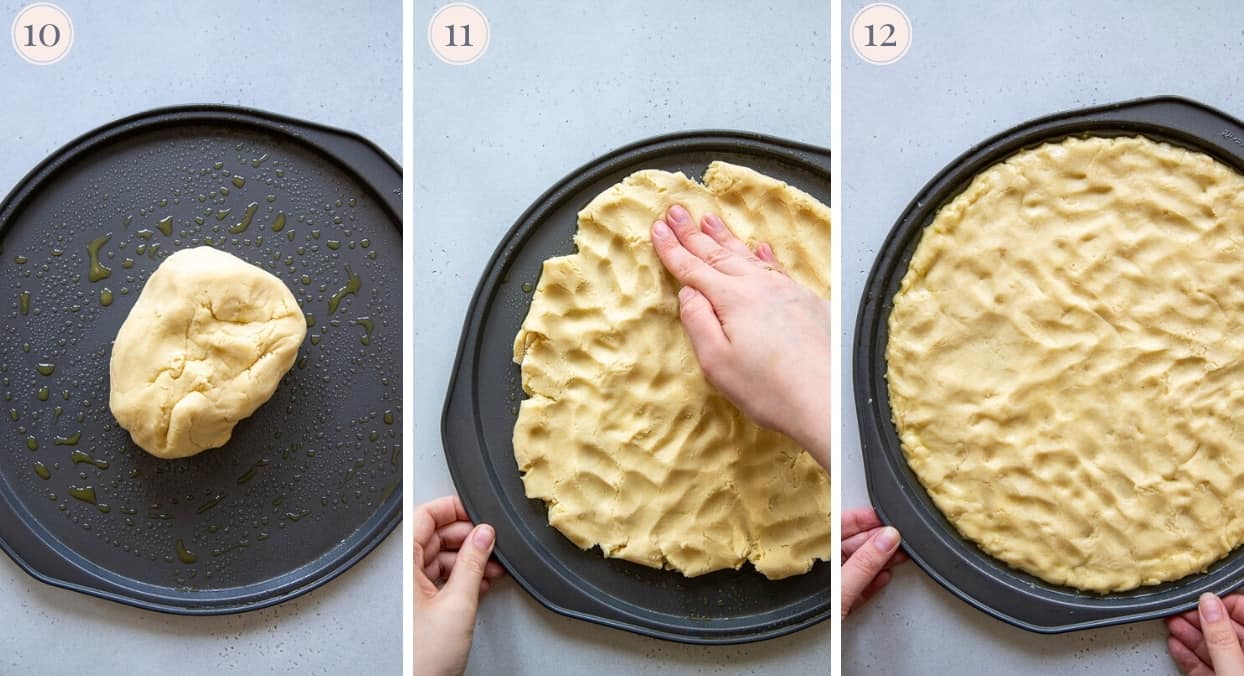 10

11

12