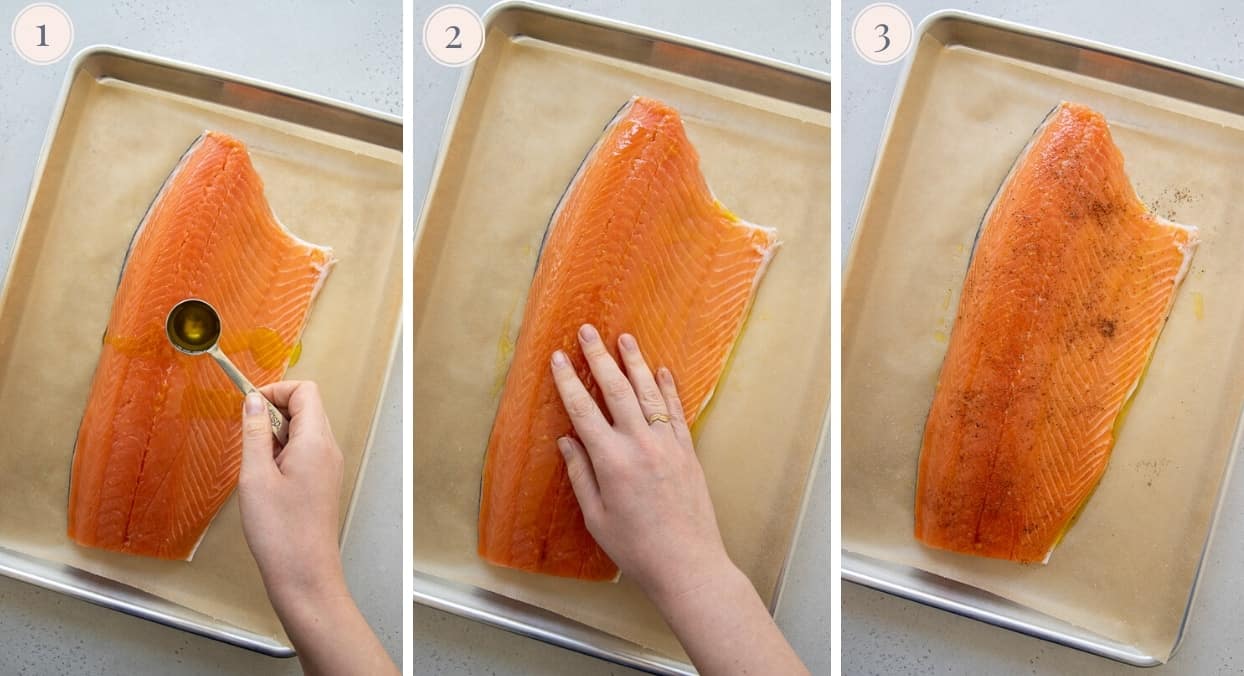 1

2

3