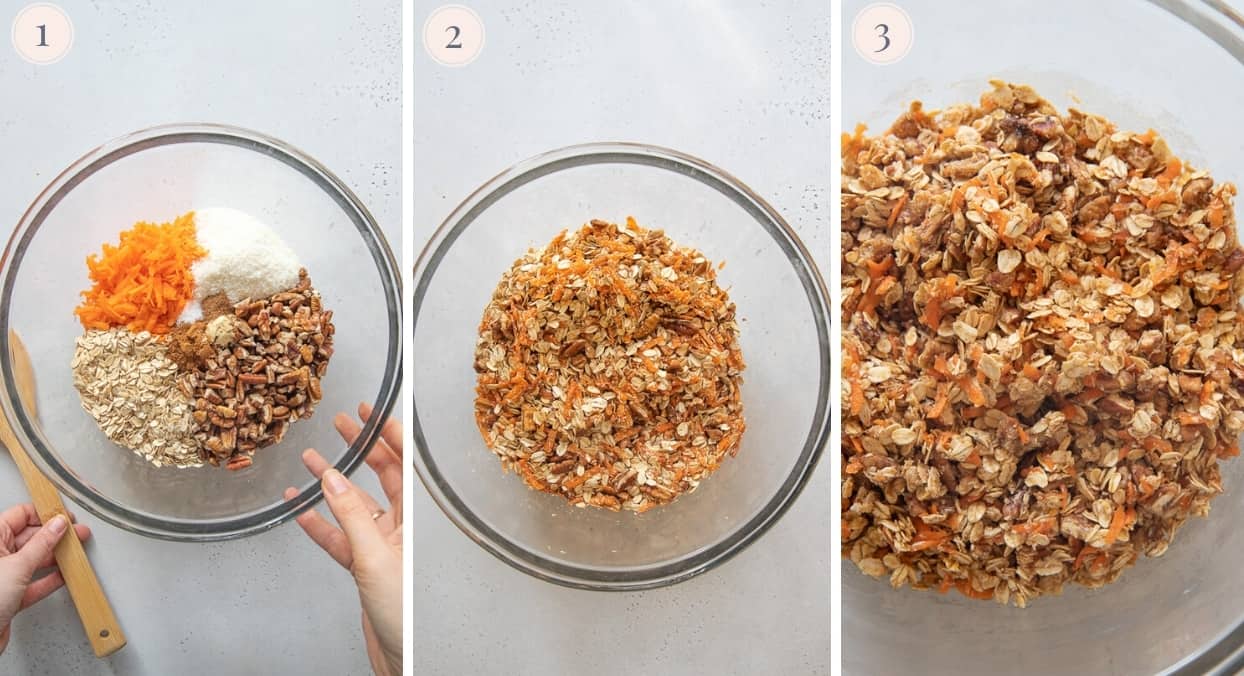 1

2

3