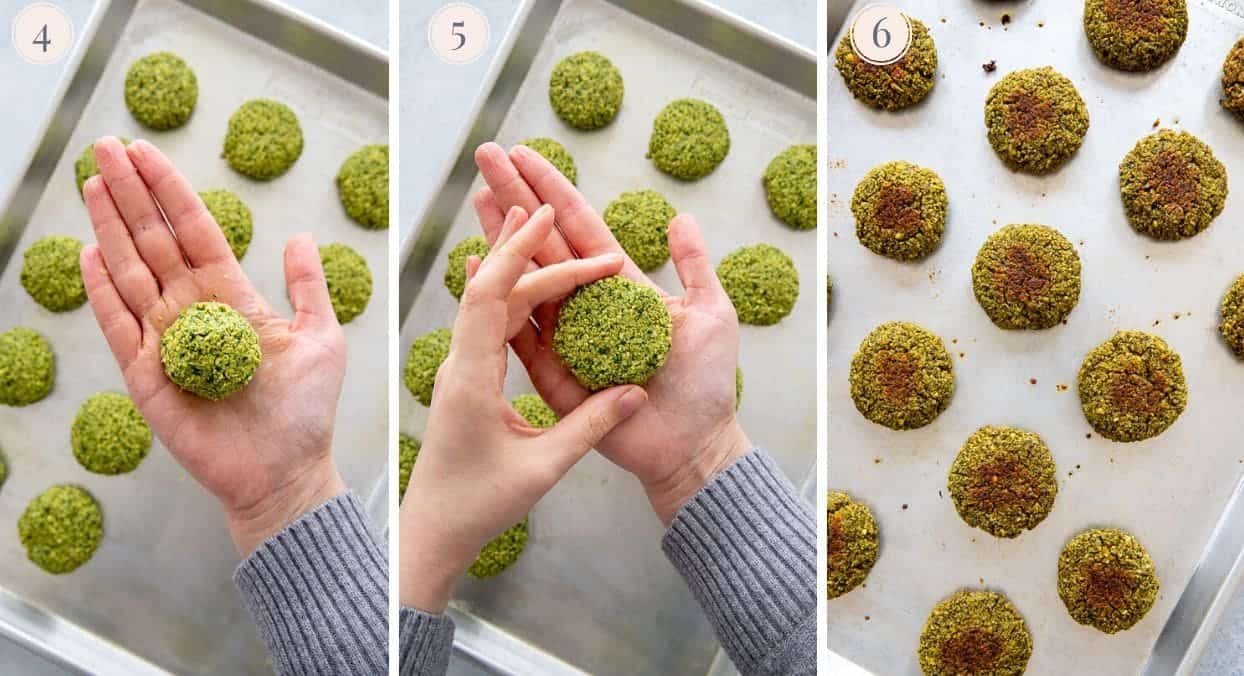 4

5

6