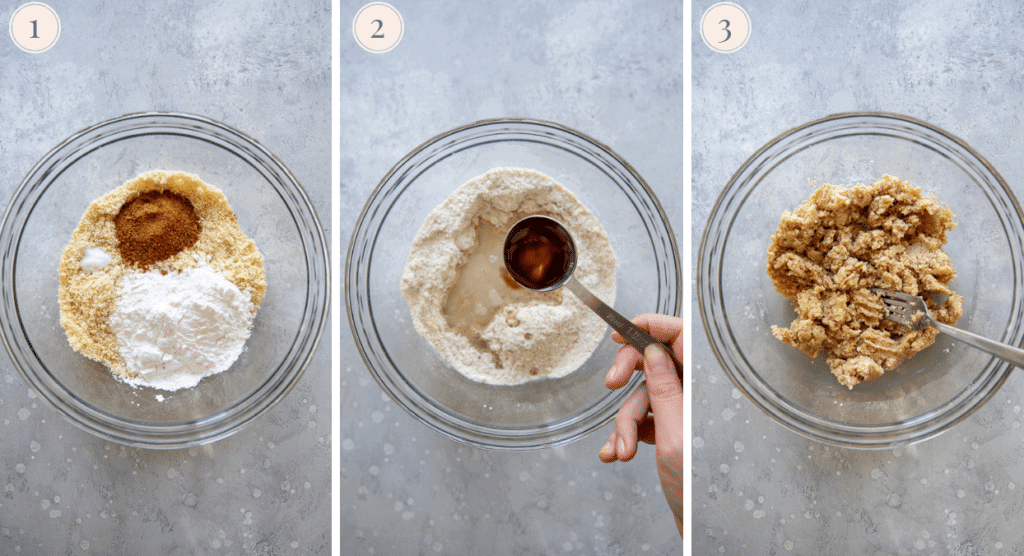 1

2

3