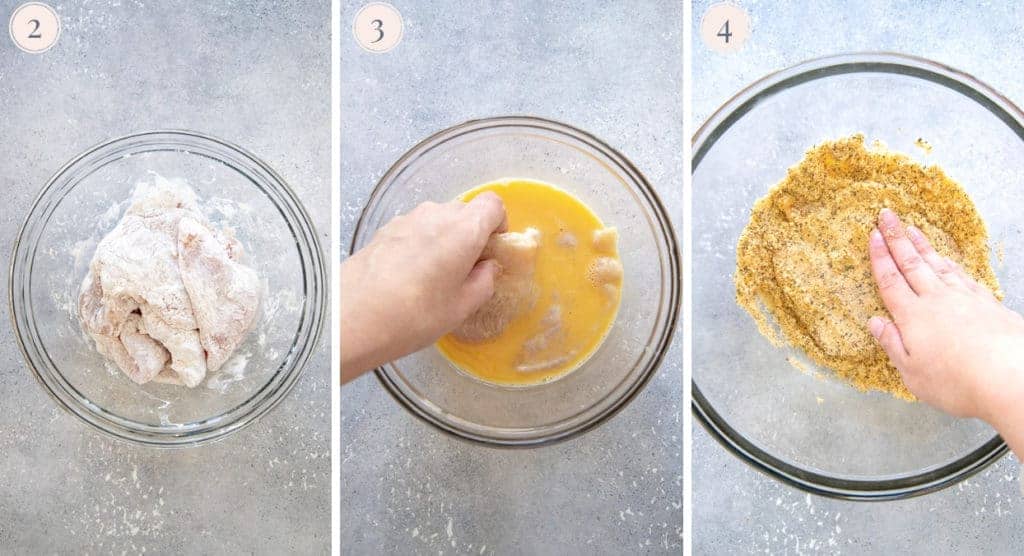 2

3

4