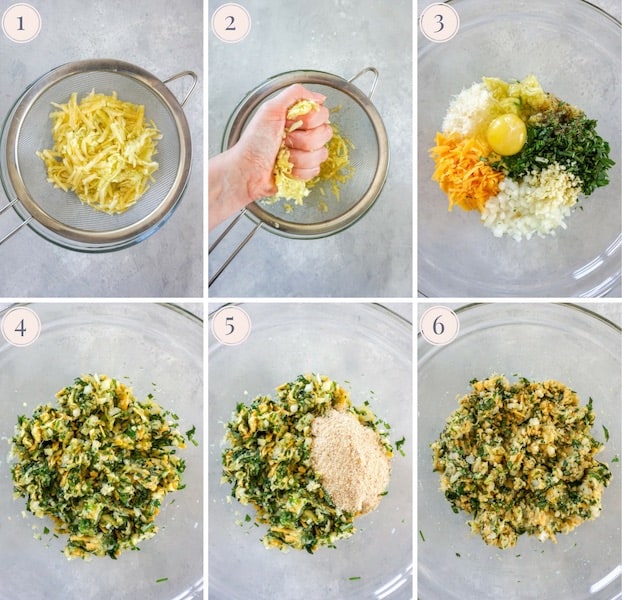 1

2

3

4

5

6