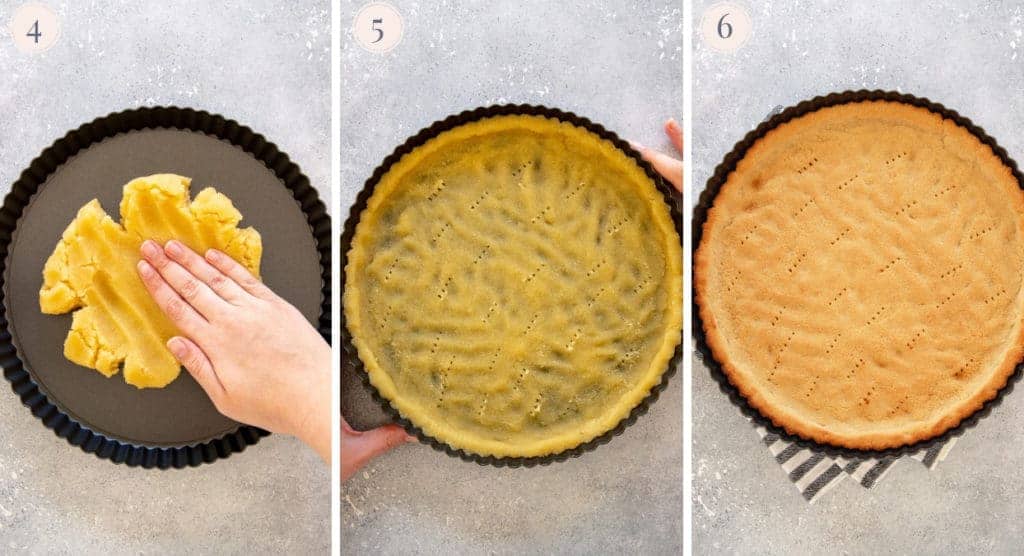 4

5

6