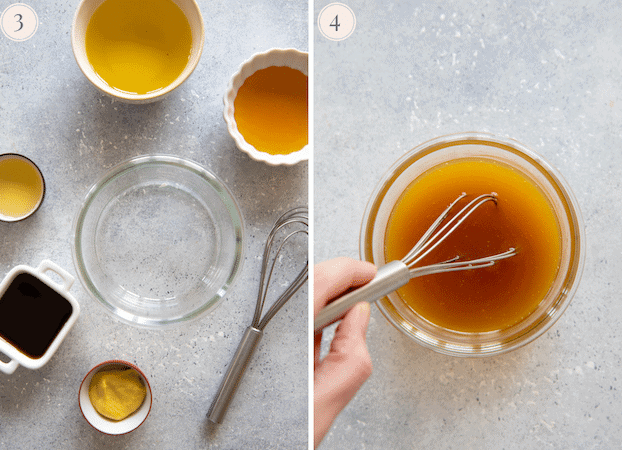 3

4