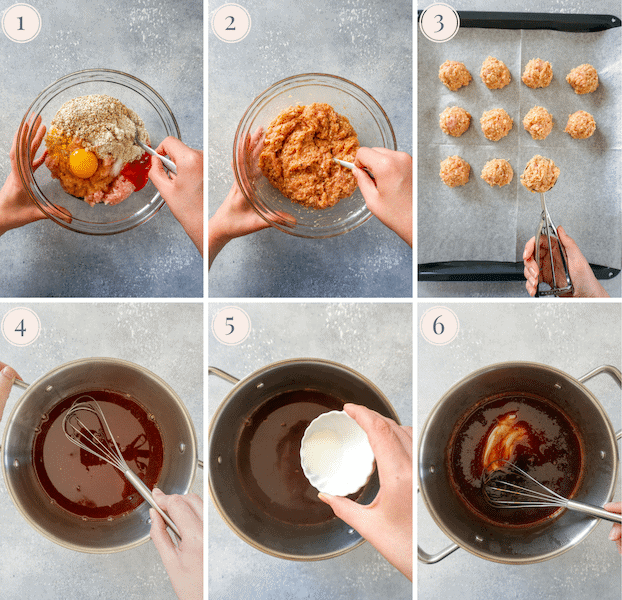 1

2

3

4

5

6