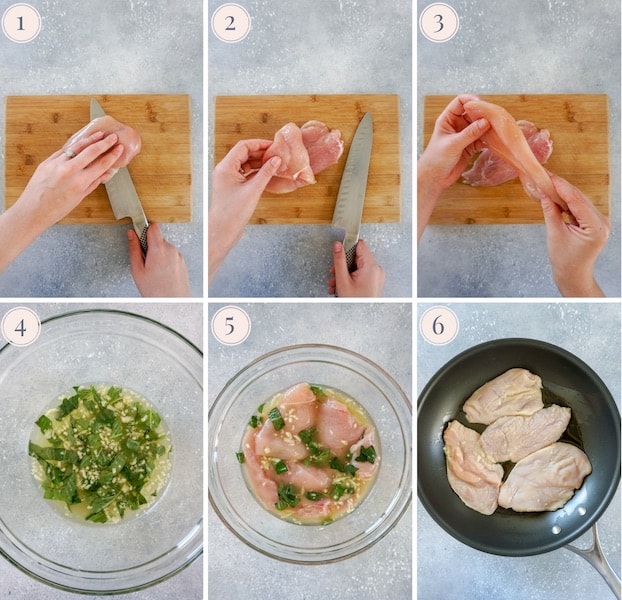 1

2

3

4

5

6